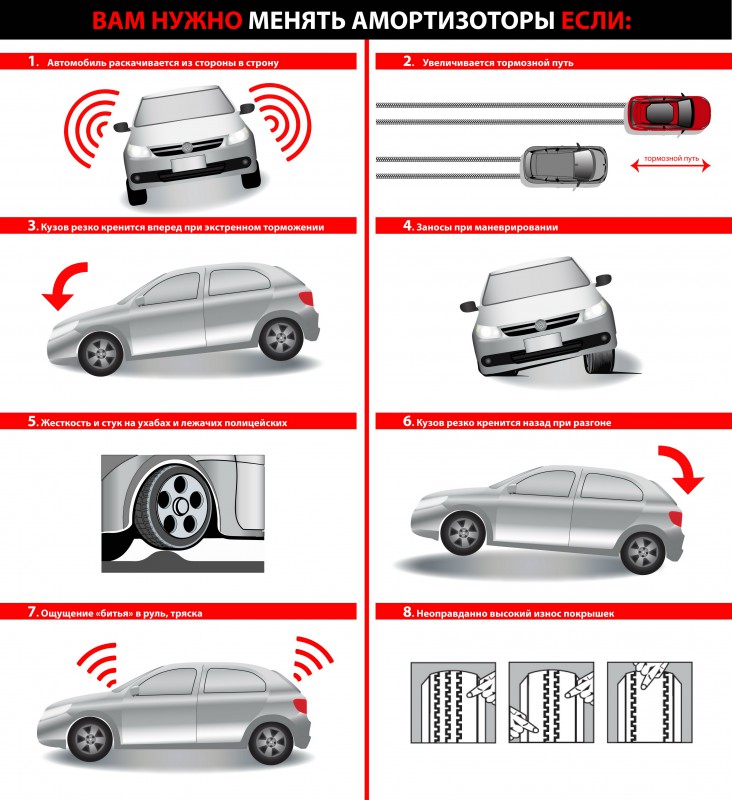 ВАМ НУЖНО МЕНЯТЬ АМОРТИЗОТОРЫ ЕСЛИ:

1. Автомобиль раскачивается из стороны в строну

2. Увеличивается тормозной путь

тормозной путь

3. Кузов резко кренится вперед при экстренном торможении

4. Заносы при маневрировании

5. Жесткость и стук на ухабах и лежачих полицейских

6. Кузов резко кренится назад при разгоне

7. Ощущение «битья» в руль, тряска

8. Неоправданно высокий износ покрышек